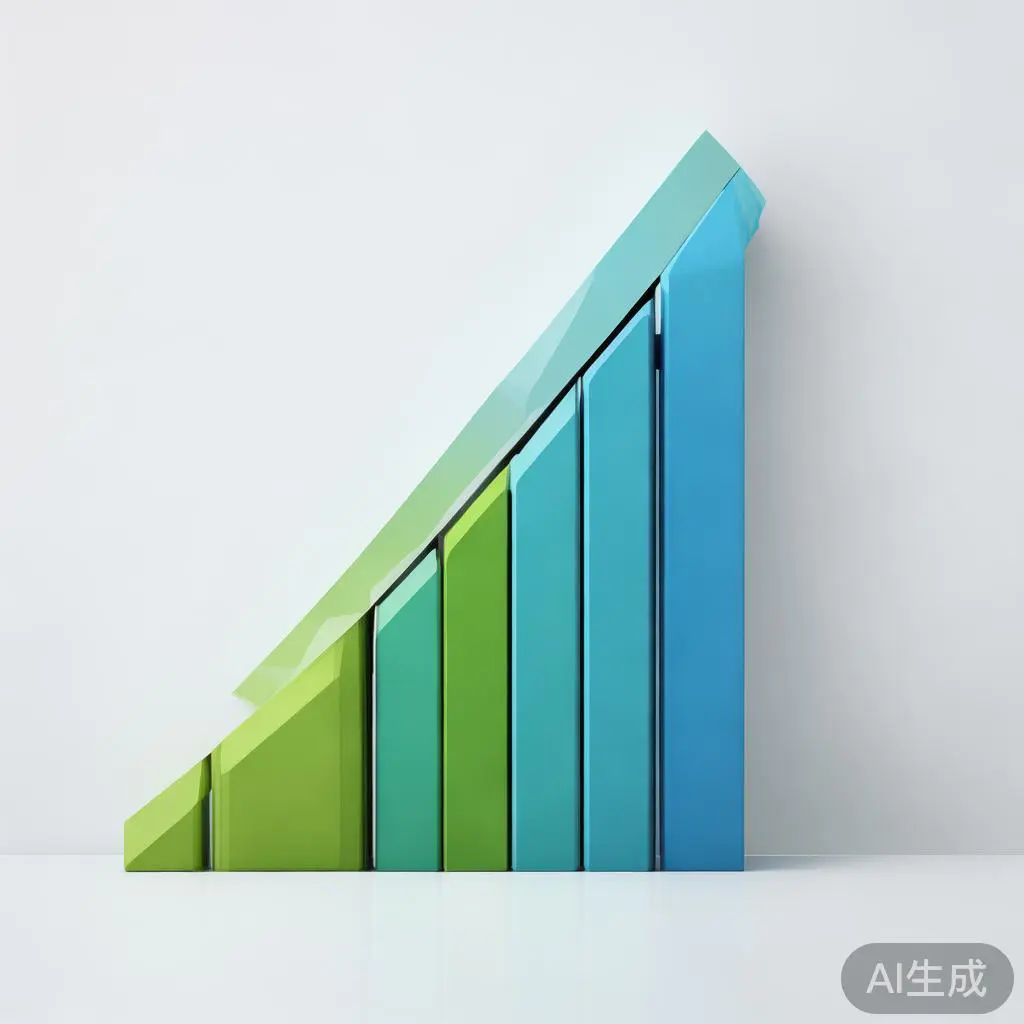 AI生成