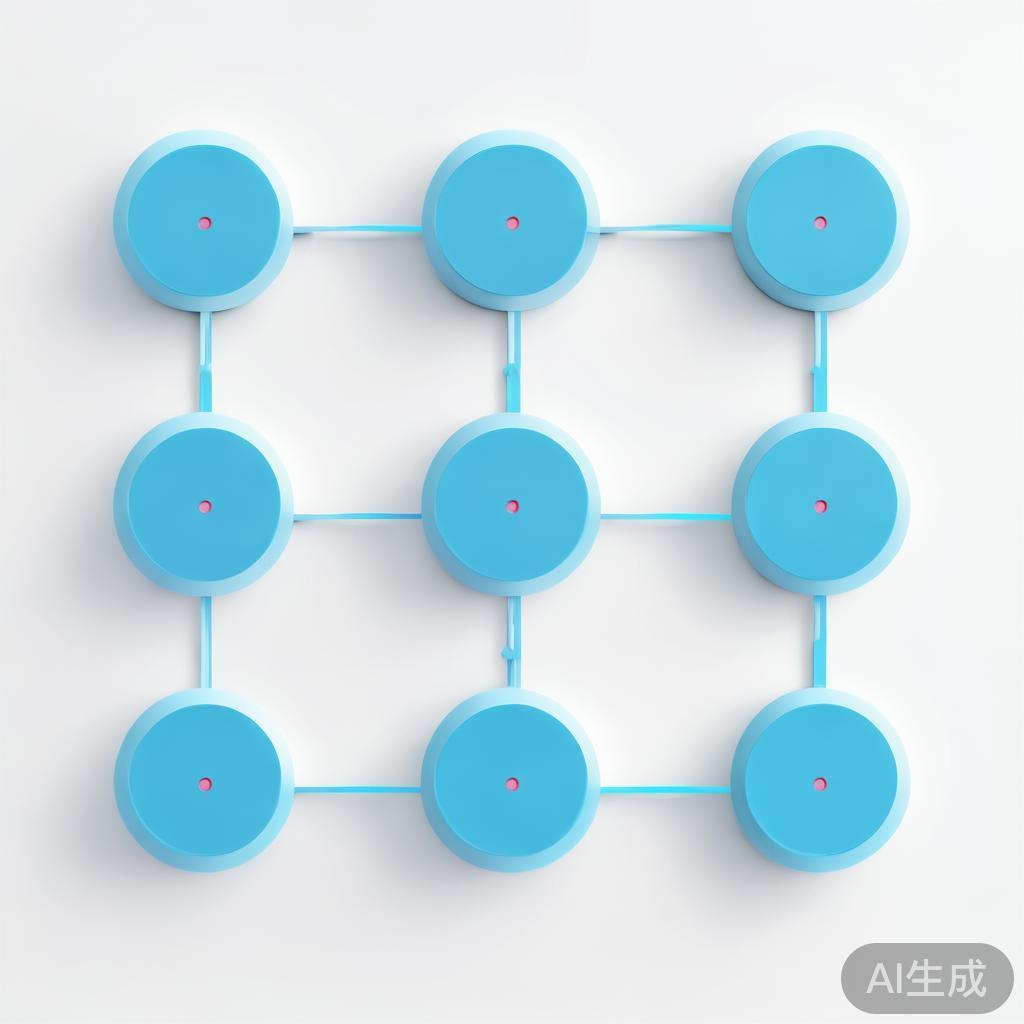 AI生成